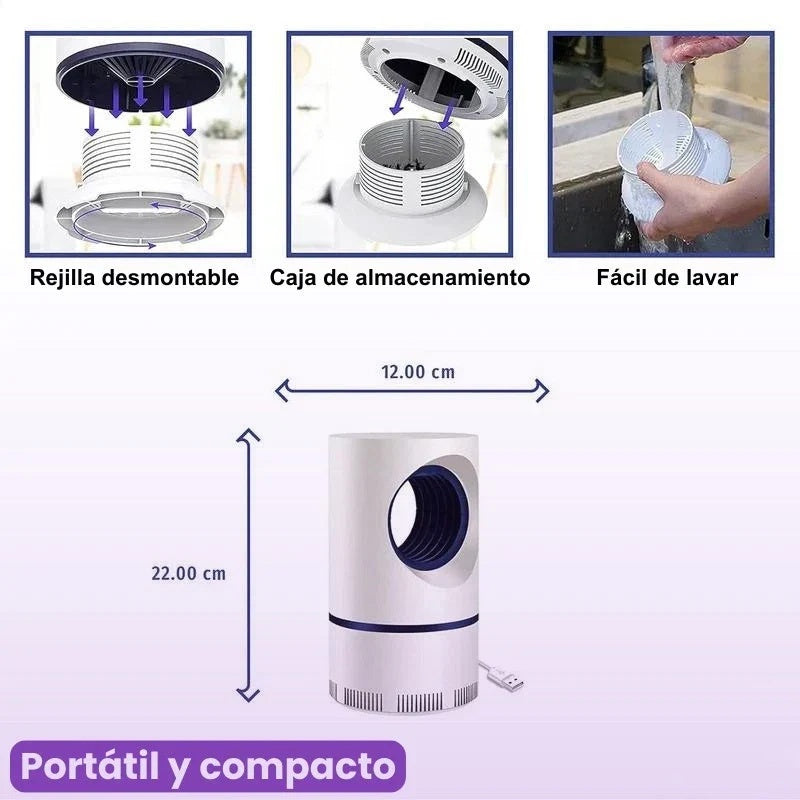 Rejilla desmontable

Caja de almacenamiento

Fácil de lavar

12.00 cm

22.00 cm

Portátil y compacto