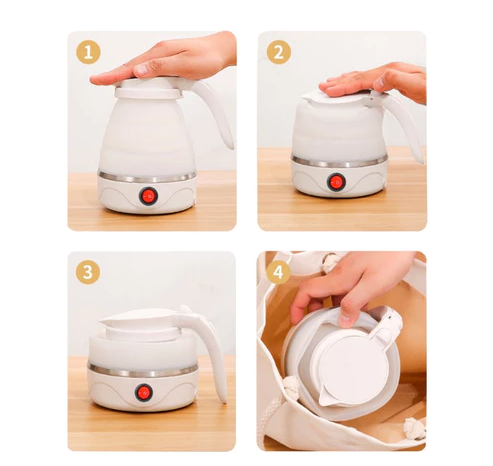 1

2

3

4